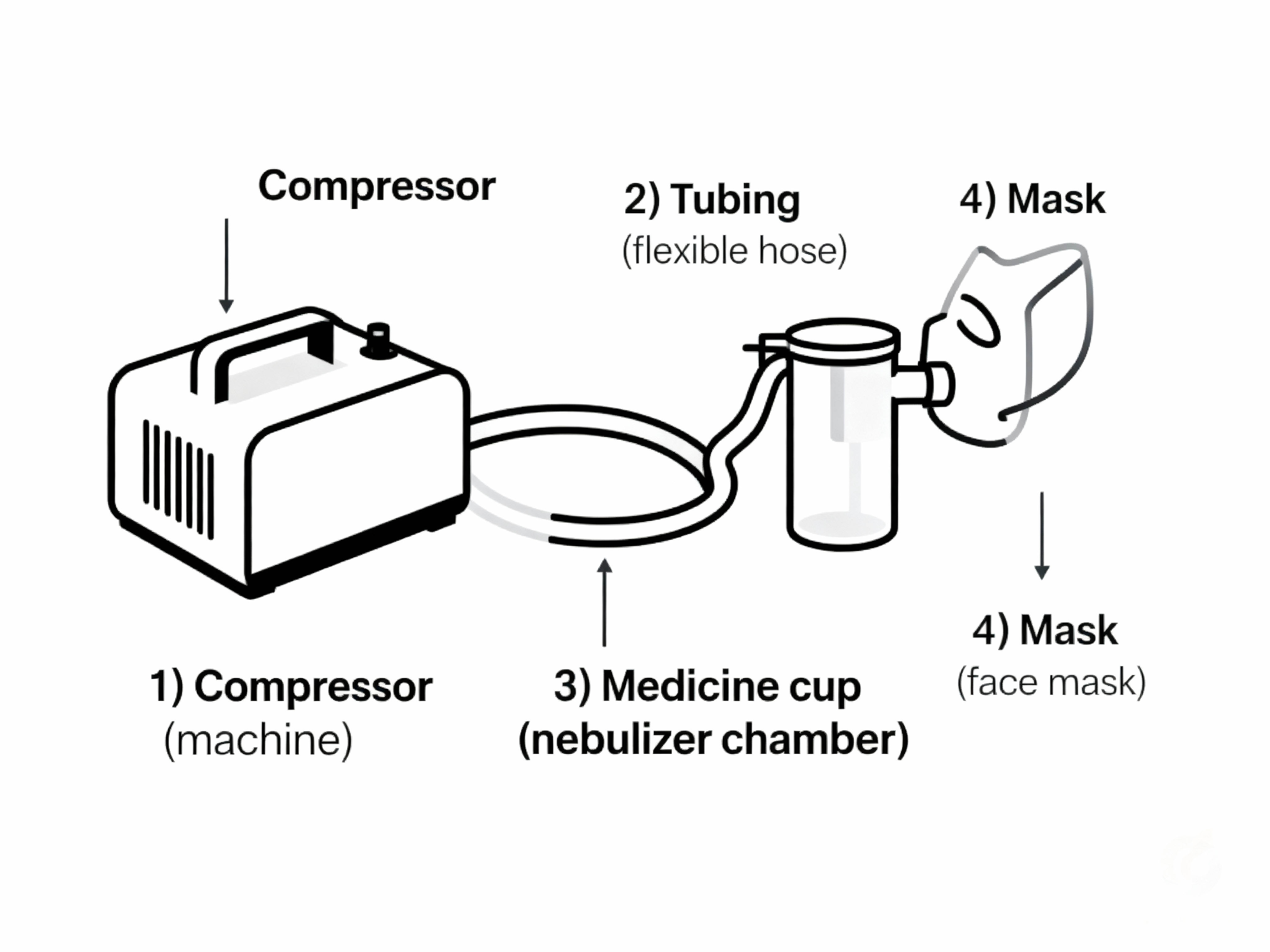 Compressor

2) Tubing
(flexible hose)

4) Mask

1) Compressor
(machine)

3) Medicine cup
(nebulizer chamber)

4) Mask
(face mask)