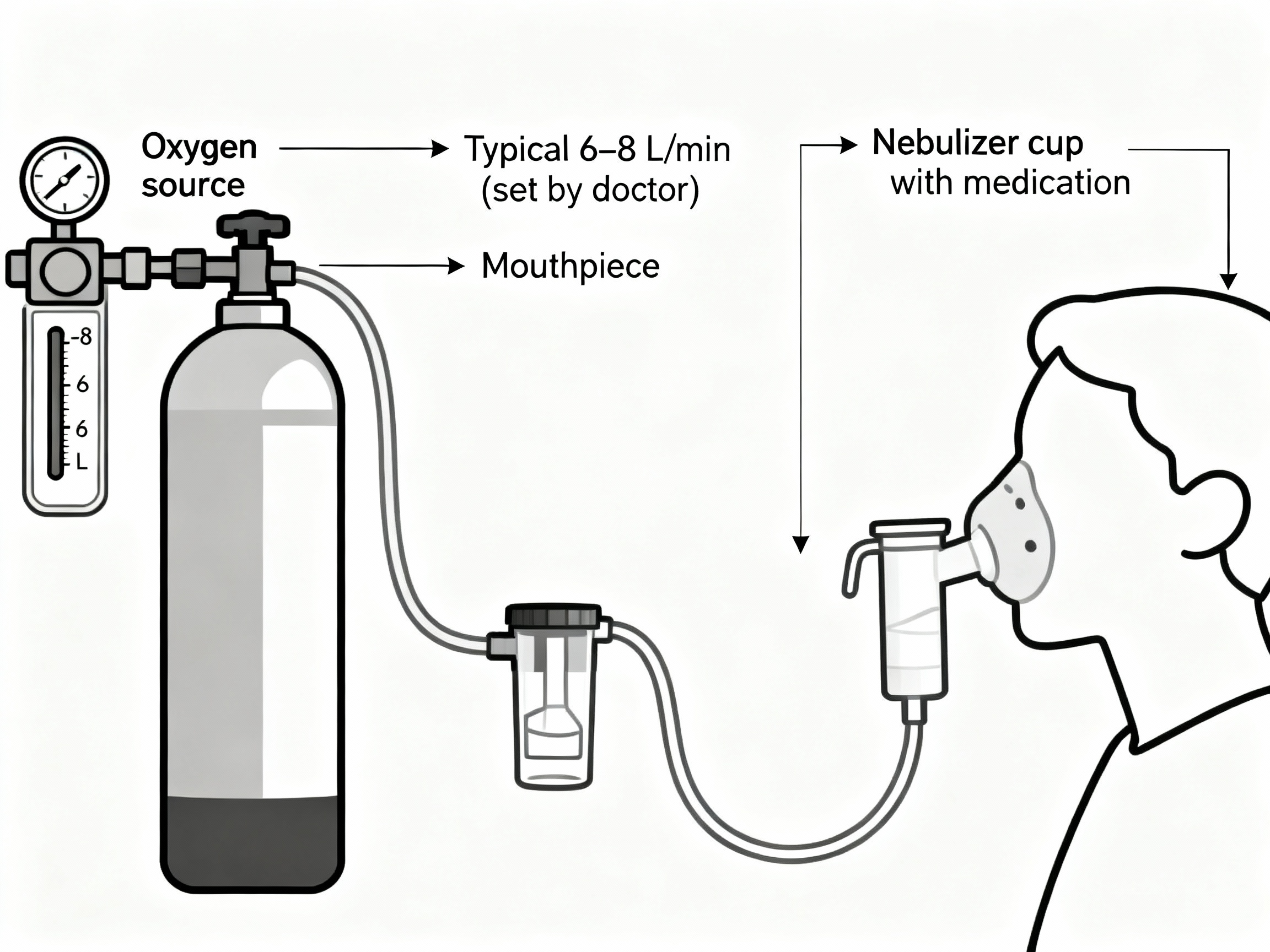 Oxygen source

Typical 6–8 L/min (set by doctor)

Nebulizer cup with medication

Mouthpiece

-8
6
6
L