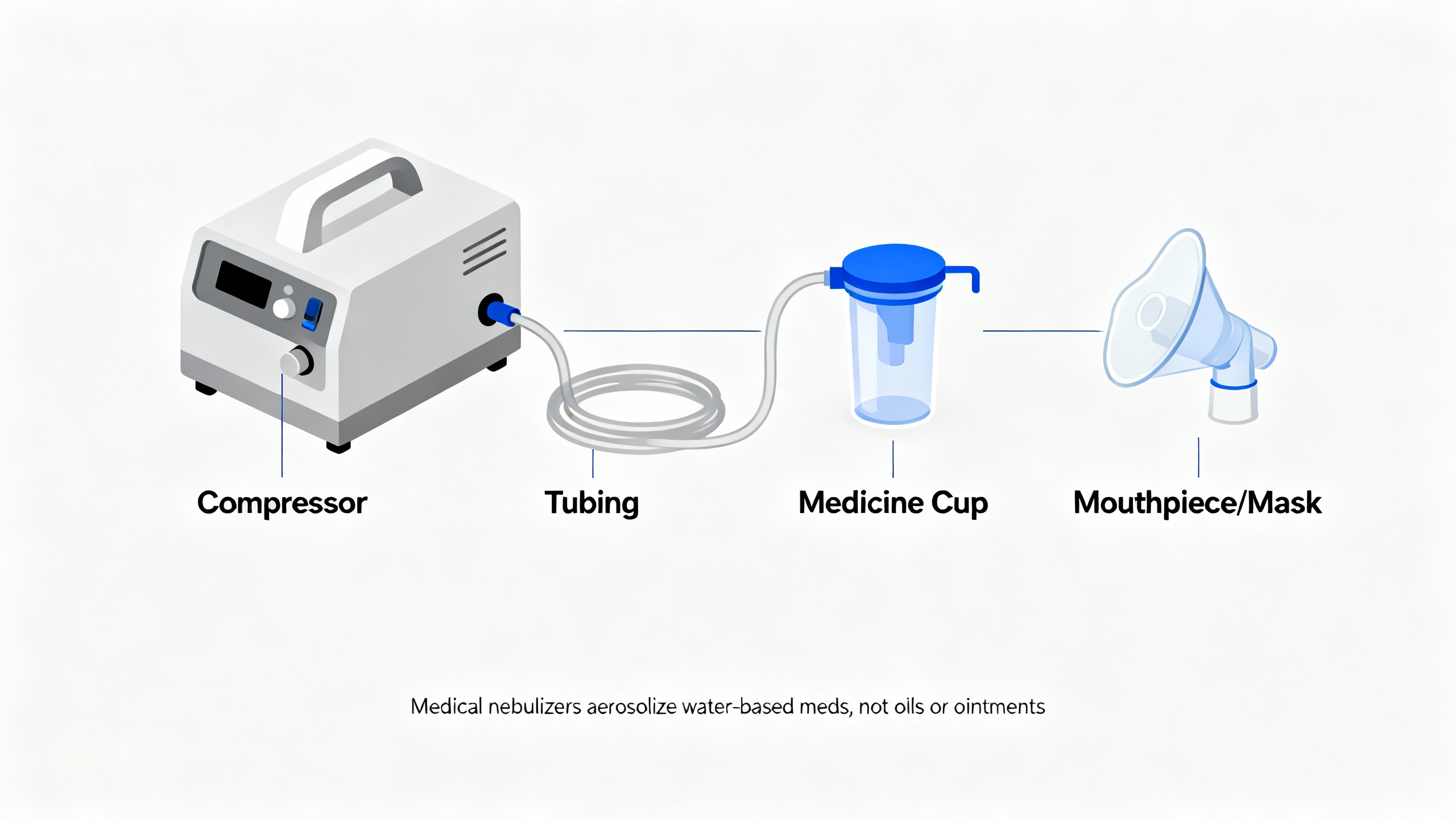 Compressor

Tubing

Medicine Cup

Mouthpiece/Mask

Medical nebulizers aerosolize water-based meds, not oils or ointments